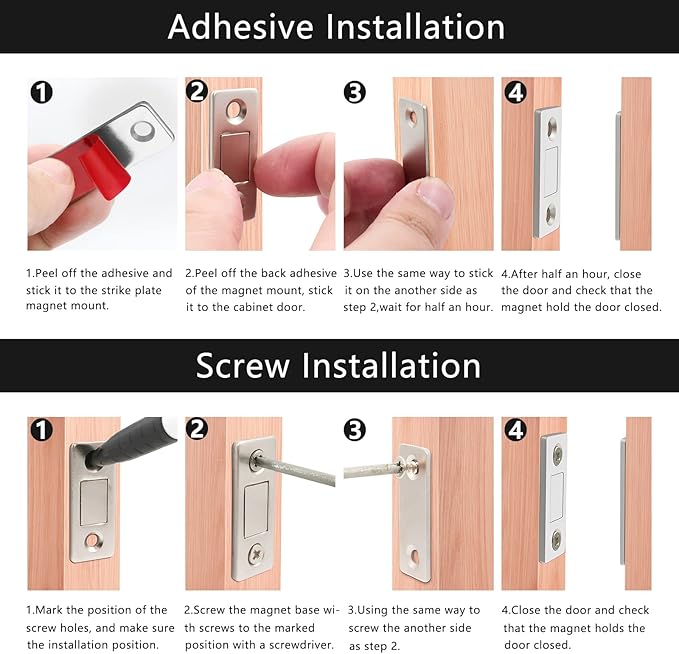 Adhesive Installation

1

2

3

4

1.Peel off the adhesive and stick it to the strike plate magnet mount.

2.Peel off the back adhesive of the magnet mount, stick it to the cabinet door.

3.Use the same way to stick it on the another side as step 2,wait for half an hour.

4.After half an hour, close the door and check that the magnet hold the door closed.

Screw Installation

1

2

3

4

1.Mark the position of the screw holes, and make sure the installation position.

2.Screw the magnet base with screws to the marked position with a screwdriver.

3.Using the same way to screw the another side as step 2.

4.Close the door and check that the magnet holds the door closed.