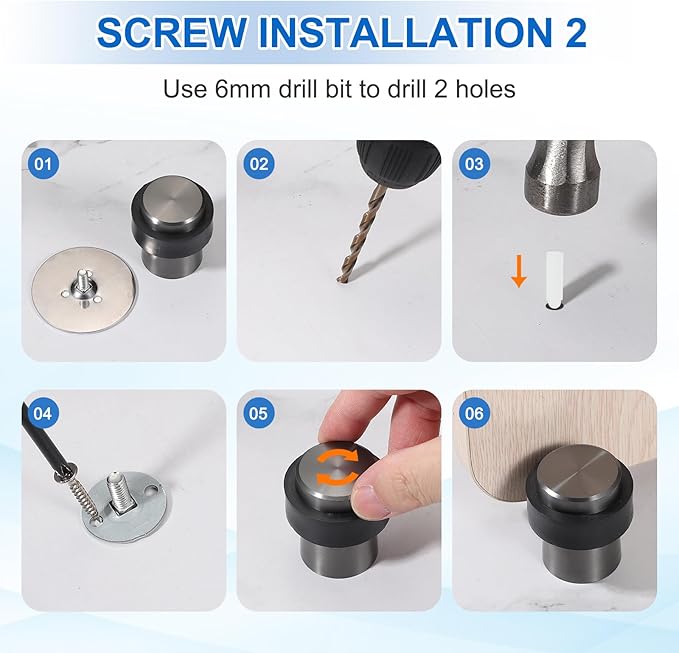 SCREW INSTALLATION 2

Use 6mm drill bit to drill 2 holes

01

02

03

04

05

06