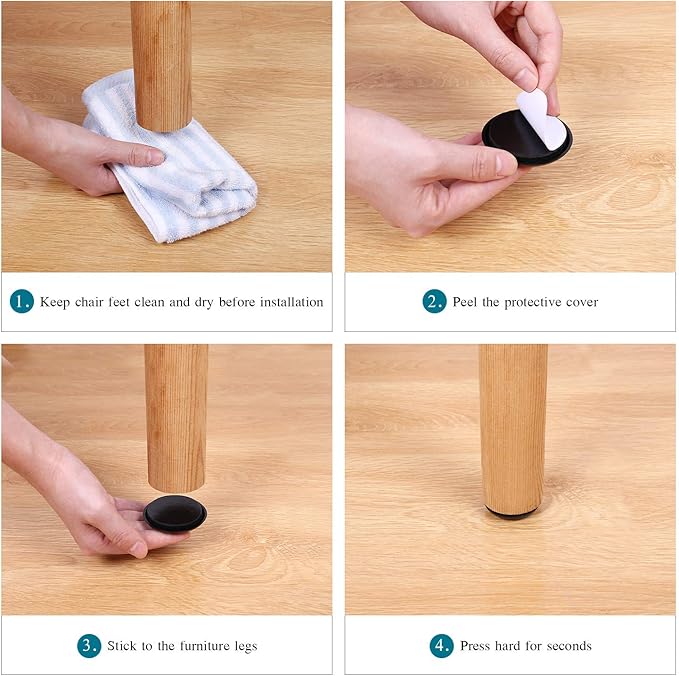 1. Keep chair feet clean and dry before installation

2. Peel the protective cover

3. Stick to the furniture legs

4. Press hard for seconds