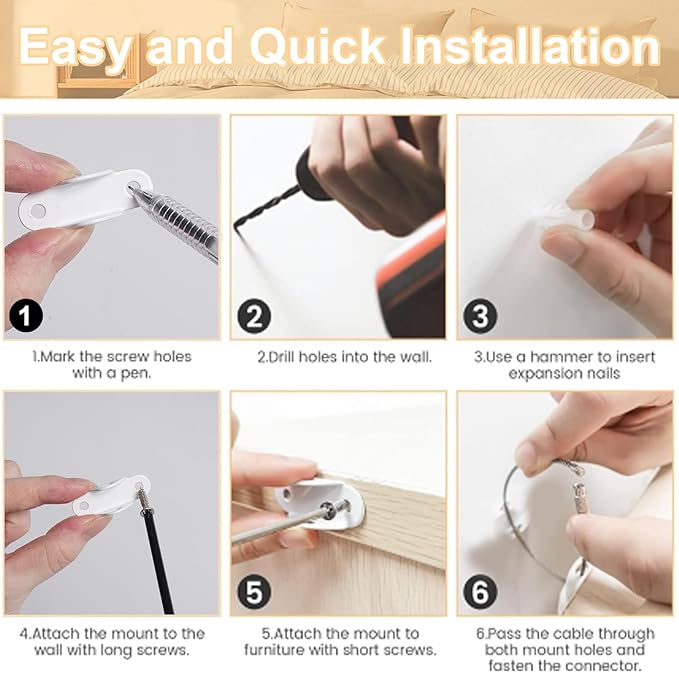 Easy and Quick Installation

1

1.Mark the screw holes with a pen.

2

2.Drill holes into the wall.

3

3.Use a hammer to insert expansion nails

4.Attach the mount to the wall with long screws.

5

5.Attach the mount to furniture with short screws.

6

6.Pass the cable through both mount holes and fasten the connector.