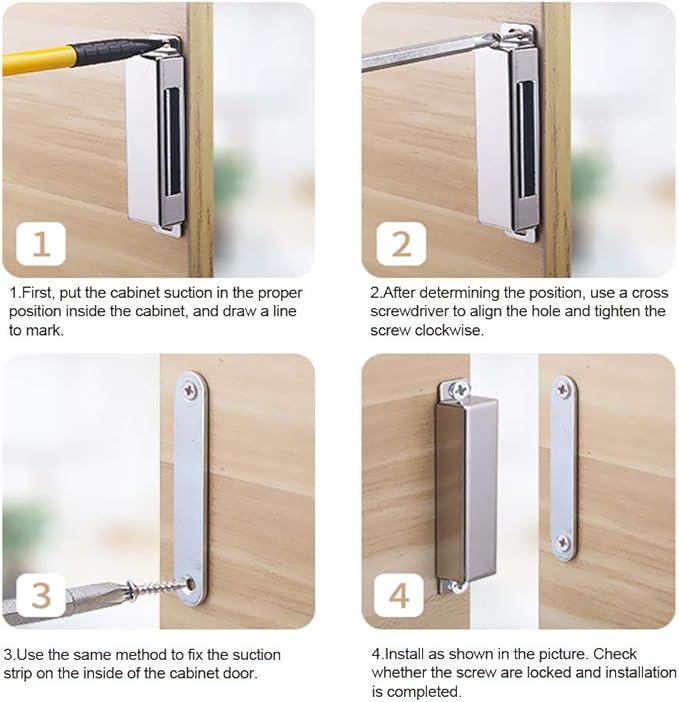 1

1.First, put the cabinet suction in the proper position inside the cabinet, and draw a line to mark.

2

2.After determining the position, use a cross screwdriver to align the hole and tighten the screw clockwise.

3

3.Use the same method to fix the suction strip on the inside of the cabinet door.

4

4.Install as shown in the picture. Check whether the screw are locked and installation is completed.